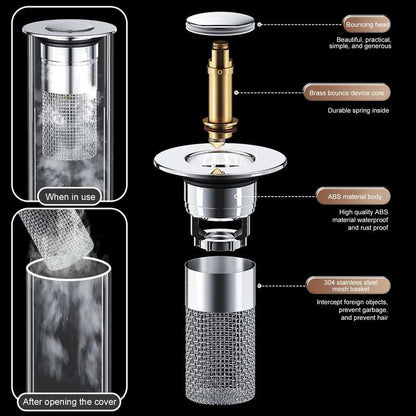 When in use

After opening the cover

Bouncing head

Beautiful, practical, simple, and generous

Brass bounce device core

Durable spring inside

ABS material body

High quality ABS material waterproof and rust proof

304 stainless steel mesh basket

Intercept foreign objects, prevent garbage, and prevent hair